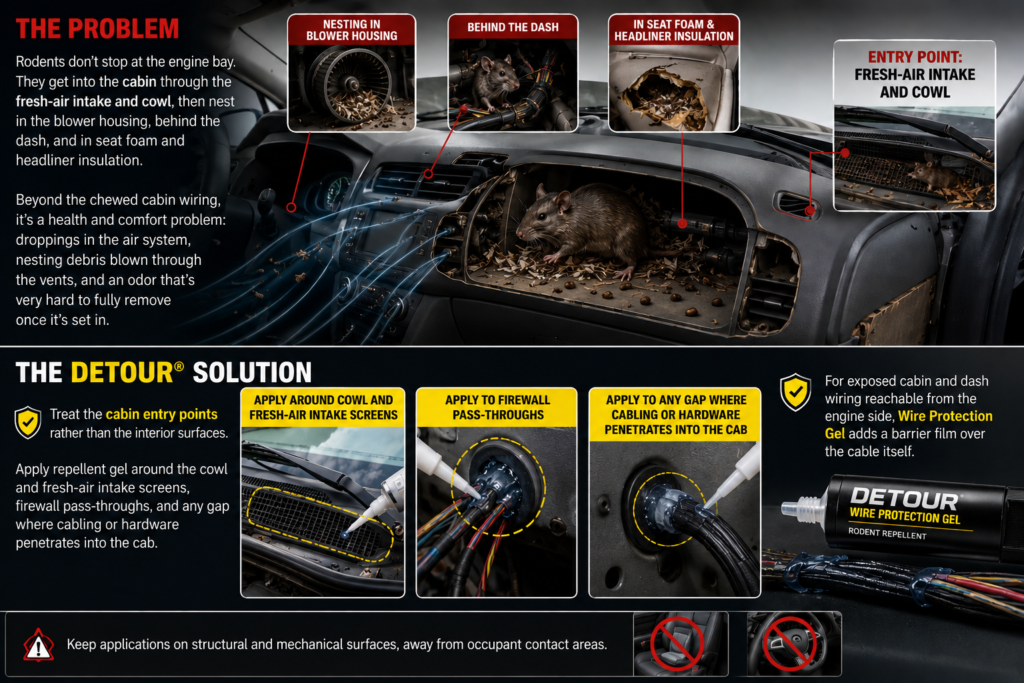 THE PROBLEM

Rodents don't stop at the engine bay. They get into the cabin through the fresh-air intake and cowl, then nest in the blower housing, behind the dash, and in seat foam and headliner insulation.

Beyond the chewed cabin wiring, it's a health and comfort problem: droppings in the air system, nesting debris blown through the vents, and an odor that's very hard to fully remove once it's set in.

NESTING IN BLOWER HOUSING

BEHIND THE DASH

IN SEAT FOAM & HEADLINER INSULATION

ENTRY POINT: FRESH-AIR INTAKE AND COWL

THE DETOUR® SOLUTION

Treat the cabin entry points rather than the interior surfaces.

Apply repellent gel around the cowl and fresh-air intake screens, firewall pass-throughs, and any gap where cabling or hardware penetrates into the cab.

APPLY AROUND COWL AND FRESH-AIR INTAKE SCREENS

APPLY TO FIREWALL PASS-THROUGHS

APPLY TO ANY GAP WHERE CABLING OR HARDWARE PENETRATES INTO THE CAB

For exposed cabin and dash wiring reachable from the engine side, Wire Protection Gel adds a barrier film over the cable itself.

DETOUR
WIRE PROTECTION GEL
RODENT REPELLENT

Keep applications on structural and mechanical surfaces, away from occupant contact areas.